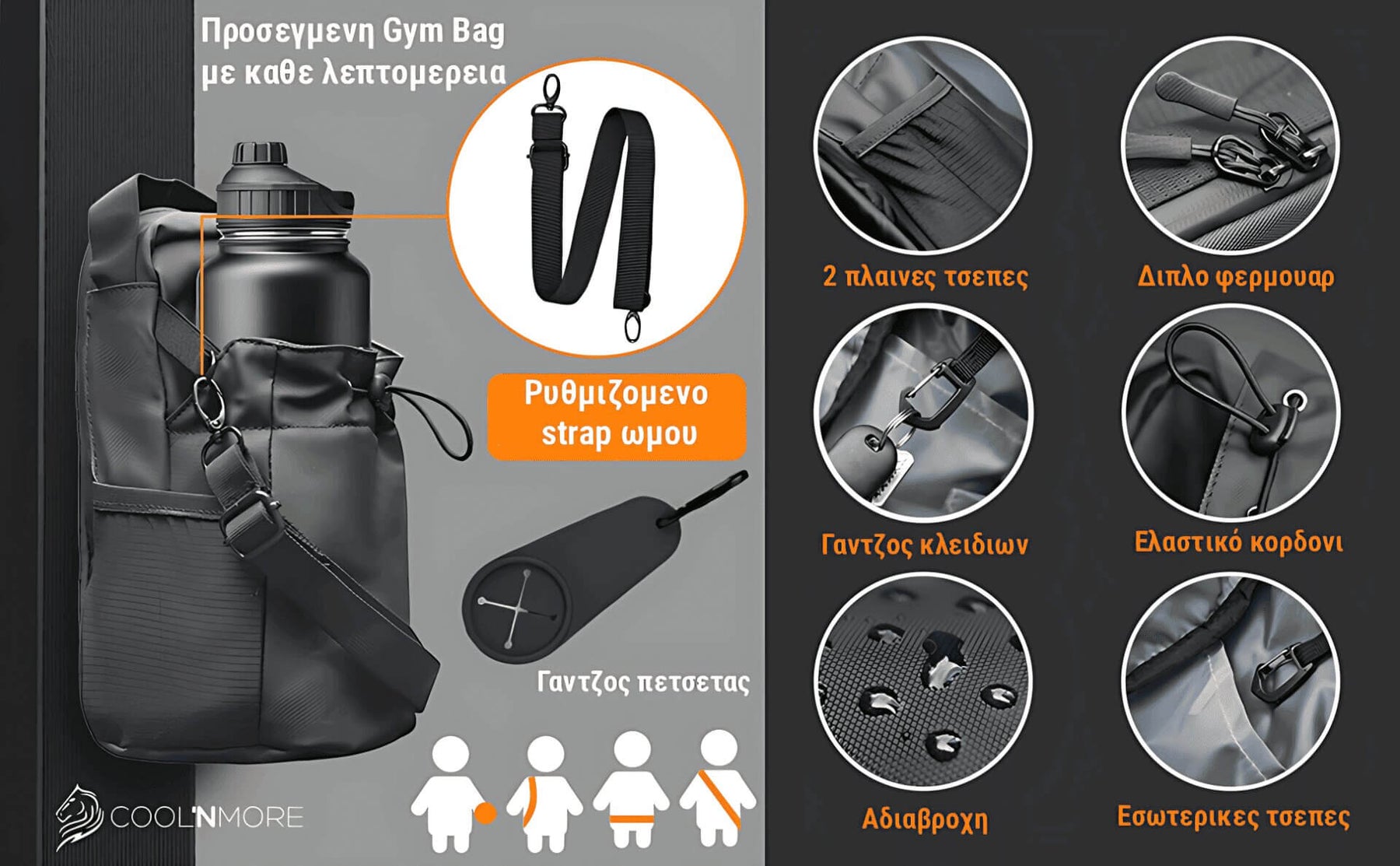 Προσεγμενη Gym Bag με καθε λεπτομερεια

Ρυθμιζομενο strap ωμου

Γαντζος πετσετας

COOL'NMORE

2 πλαινες τσεπες

Διπλο φερμουαρ

Γαντζος κλειδιων

Ελαστικό κορδονι

Αδιαβροχη

Εσωτερικες τσεπες