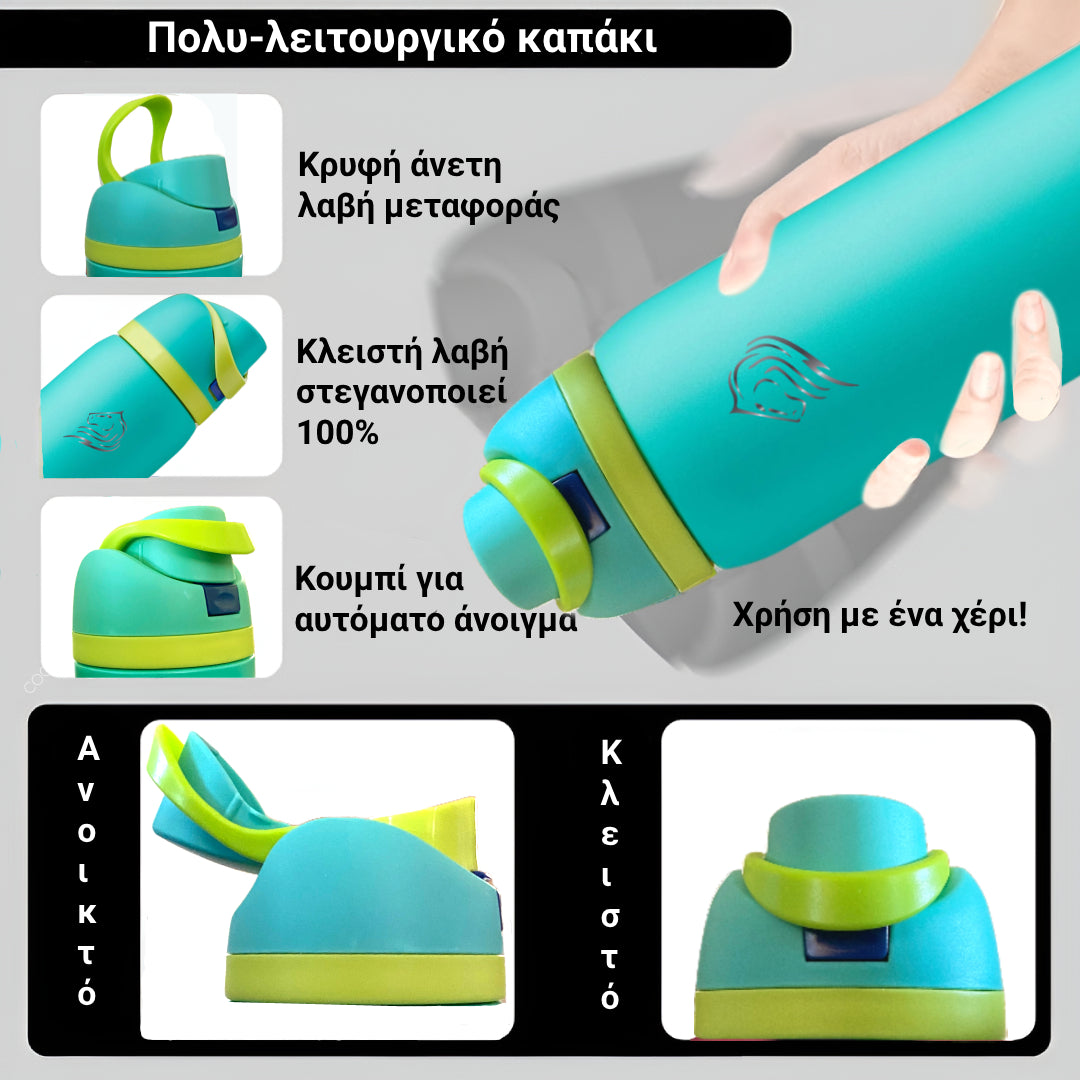 Πολυ-λειτουργικό καπάκι

Κρυφή άνετη λαβή μεταφοράς

Κλειστή λαβή στεγανοποιεί 100%

Κουμπί για αυτόματο άνοιγμα

Χρήση με ένα χέρι!

Ανοικτό

Κλειστό