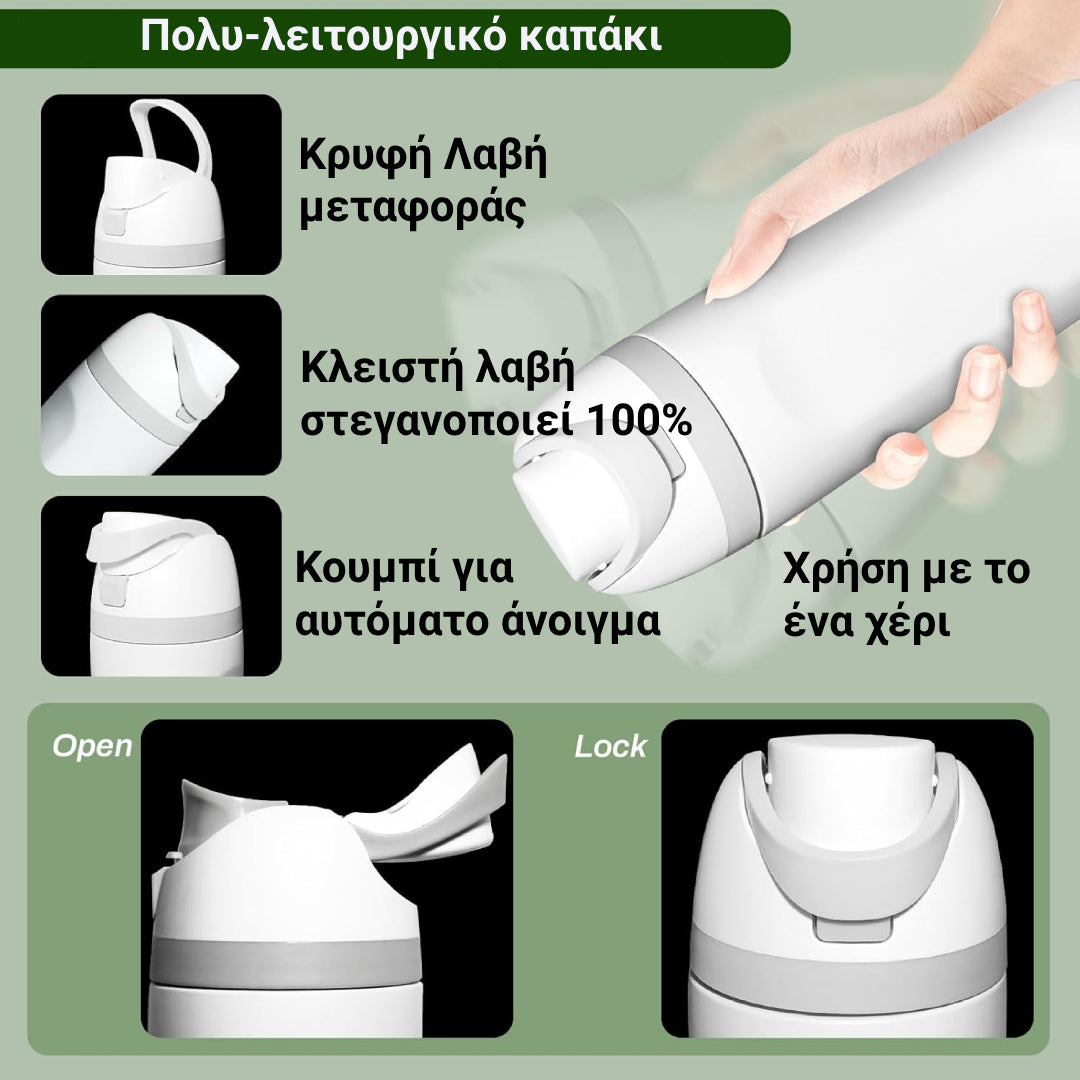 Πολυ-λειτουργικό καπάκι

Κρυφή Λαβή μεταφοράς

Κλειστή λαβή στεγανοποιεί 100%

Κουμπί για αυτόματο άνοιγμα

Χρήση με το ένα χέρι

Open

Lock