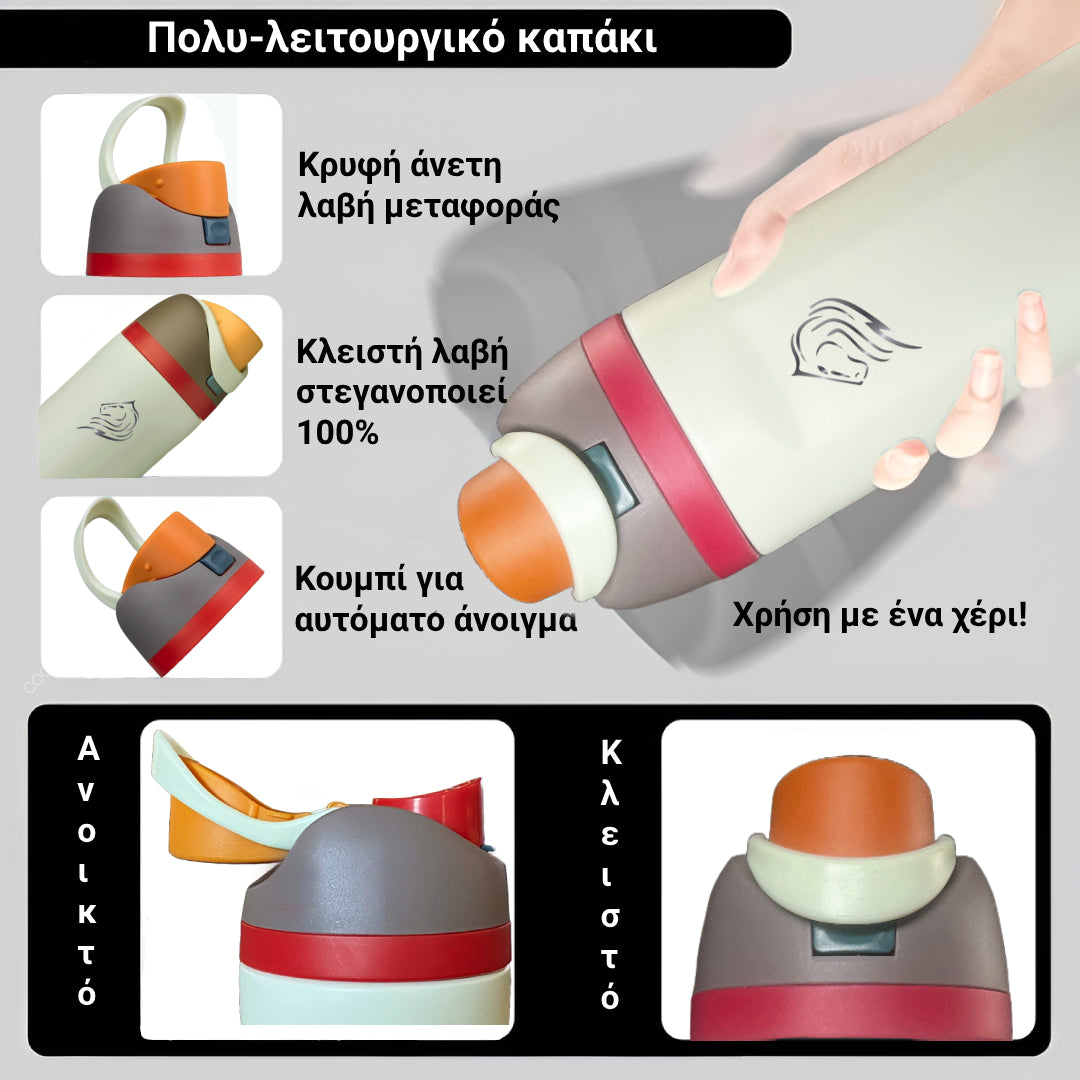 Πολυ-λειτουργικό καπάκι

Κρυφή άνετη λαβή μεταφοράς

Κλειστή λαβή στεγανοποιεί 100%

Κουμπί για αυτόματο άνοιγμα

Χρήση με ένα χέρι!

Ανοικτό

Κλειστό