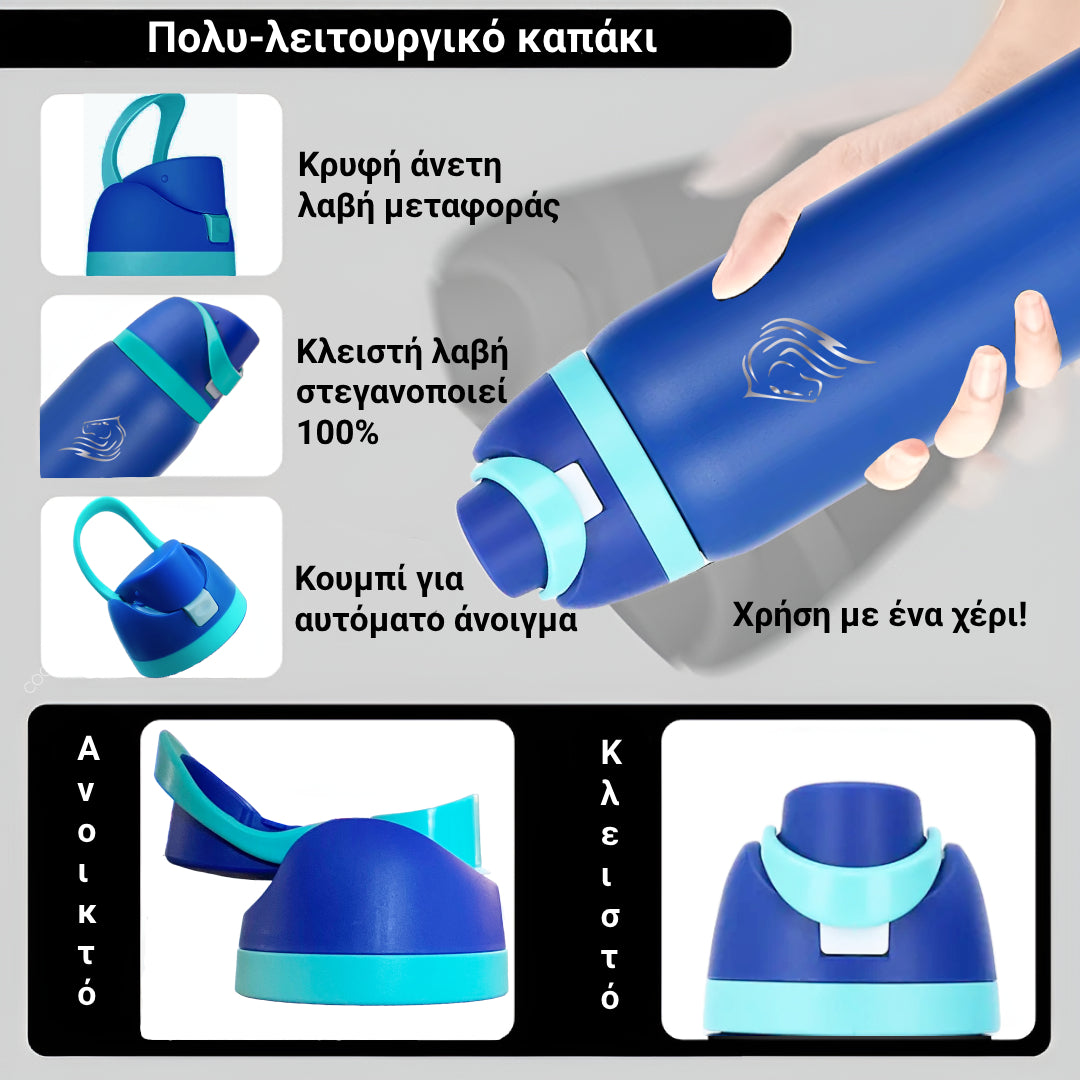 Πολυ-λειτουργικό καπάκι

Κρυφή άνετη λαβή μεταφοράς

Κλειστή λαβή στεγανοποιεί 100%

Κουμπί για αυτόματο άνοιγμα

Χρήση με ένα χέρι!

Ανοικτό

Κλειστό