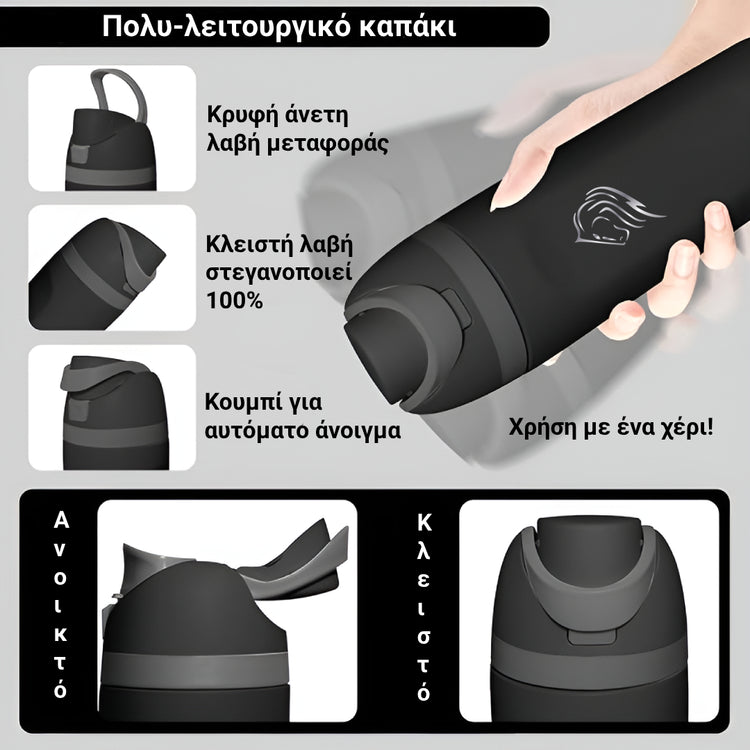 Πολυ-λειτουργικό καπάκι

Κρυφή άνετη λαβή μεταφοράς

Κλειστή λαβή στεγανοποιεί 100%

Κουμπί για αυτόματο άνοιγμα

Χρήση με ένα χέρι!

Ανοικτό

Κλειστό