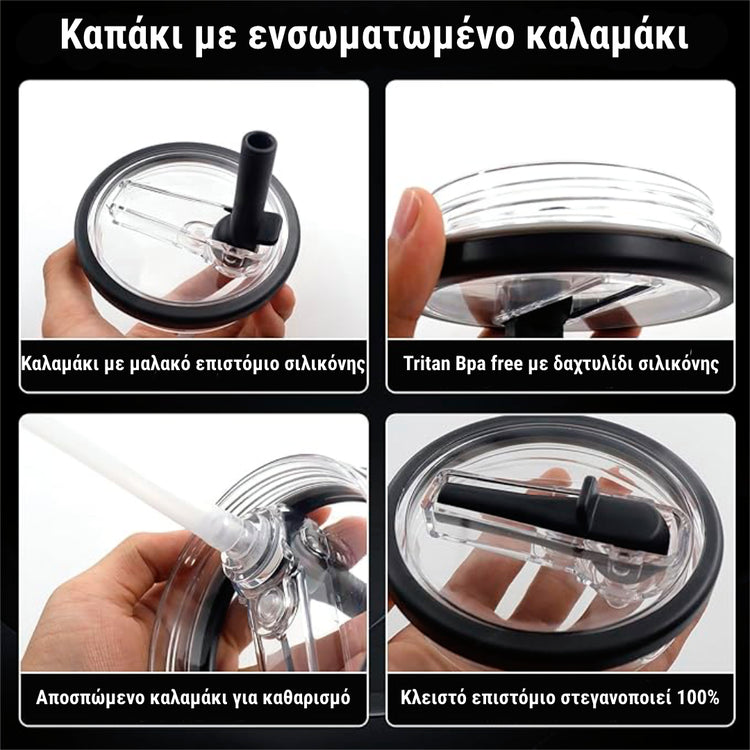 Καπάκι με ενσωματωμένο καλαμάκι

Καλαμάκι με μαλακό επιστόμιο σιλικόνης

Tritan Bpa free με δαχτυλίδι σιλικόνης

Αποσπώμενο καλαμάκι για καθαρισμό

Κλειστό επιστόμιο στεγανοποιεί 100%