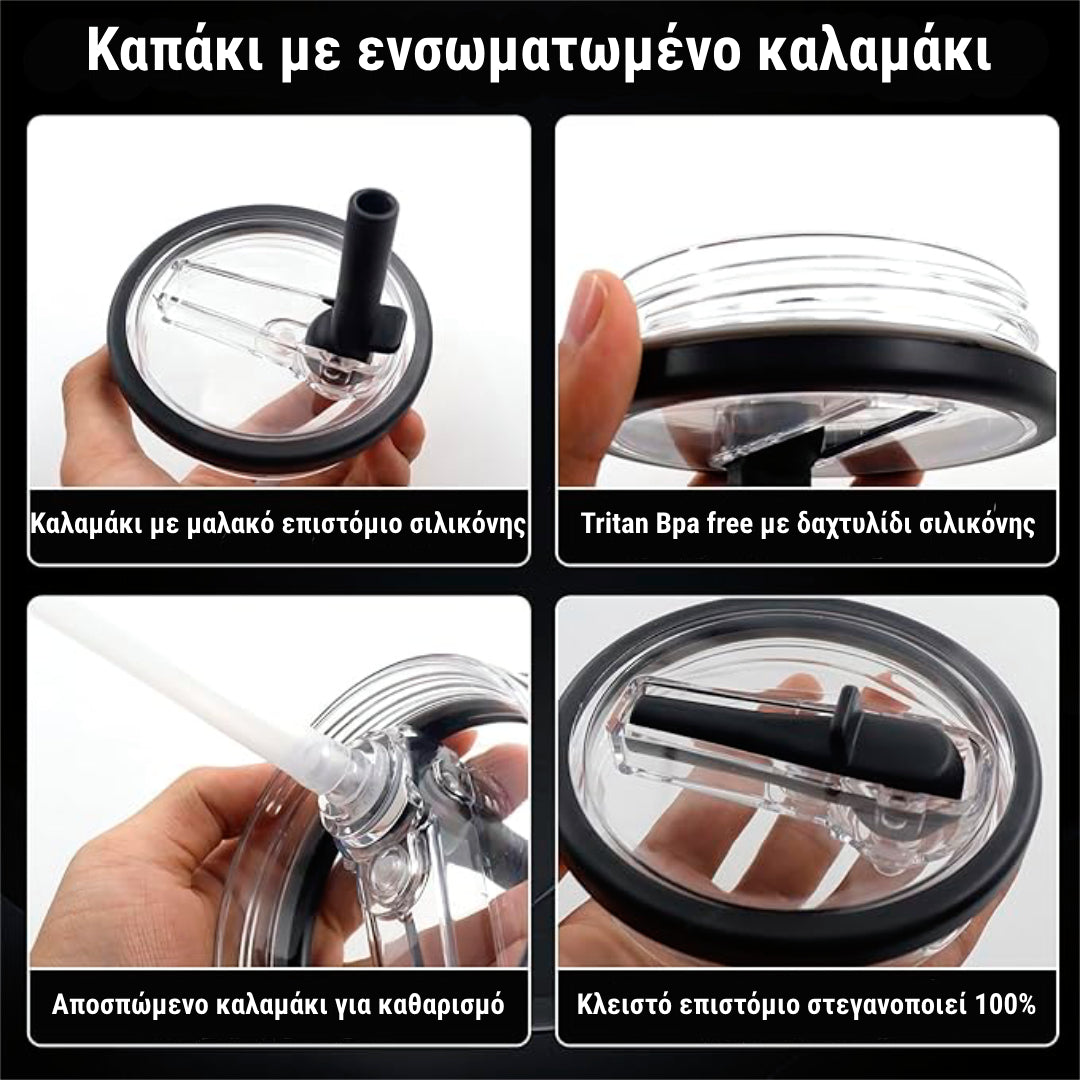 Καπάκι με ενσωματωμένο καλαμάκι

Καλαμάκι με μαλακό επιστόμιο σιλικόνης

Tritan Bpa free με δαχτυλίδι σιλικόνης

Αποσπώμενο καλαμάκι για καθαρισμό

Κλειστό επιστόμιο στεγανοποιεί 100%